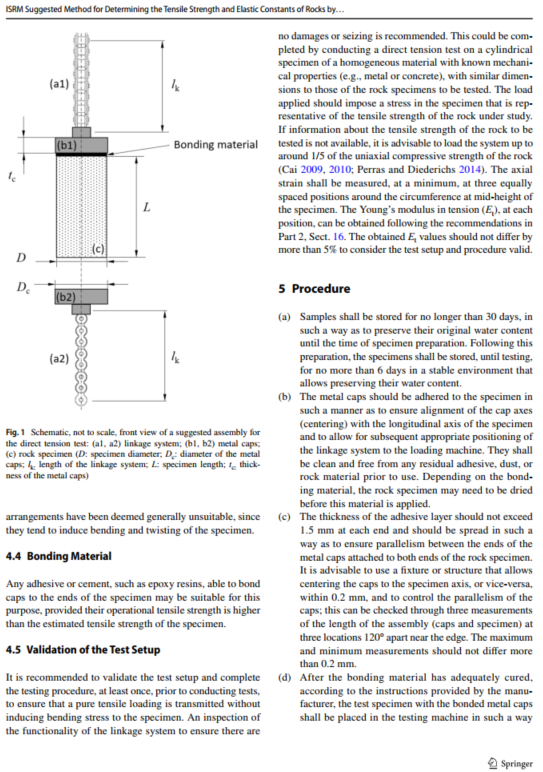 ISRM Suggested Method for Determining the Tensile Strength and Elastic Constants of Rocks by…

(a1)

$l_k$

(b1)

Bonding material

$t_c$

$L$

(c)

$D$

$D_c$

(b2)

(a2)

$l_k$

Fig. 1 Schematic, not to scale, front view of a suggested assembly for the direct tension test: (a1, a2) linkage system; (b1, b2) metal caps; (c) rock specimen ($D$: specimen diameter; $D_c$: diameter of the metal caps; $l_k$: length of the linkage system; $L$: specimen length; $t_c$: thickness of the metal caps)

arrangements have been deemed generally unsuitable, since they tend to induce bending and twisting of the specimen.

4.4 Bonding Material

Any adhesive or cement, such as epoxy resins, able to bond caps to the ends of the specimen may be suitable for this purpose, provided their operational tensile strength is higher than the estimated tensile strength of the specimen.

4.5 Validation of the Test Setup

It is recommended to validate the test setup and complete the testing procedure, at least once, prior to conducting tests, to ensure that a pure tensile loading is transmitted without inducing bending stress to the specimen. An inspection of the functionality of the linkage system to ensure there are no damages or seizing is recommended. This could be completed by conducting a direct tension test on a cylindrical specimen of a homogeneous material with known mechanical properties (e.g., metal or concrete), with similar dimensions to those of the rock specimens to be tested. The load applied should impose a stress in the specimen that is representative of the tensile strength of the rock under study. If information about the tensile strength of the rock to be tested is not available, it is advisable to load the system up to around 1/5 of the uniaxial compressive strength of the rock (Cai 2009, 2010; Perras and Diederichs 2014). The axial strain shall be measured, at a minimum, at three equally spaced positions around the circumference at mid-height of the specimen. The Young's modulus in tension ($E_t$), at each position, can be obtained following the recommendations in Part 2, Sect. 16. The obtained $E_t$ values should not differ by more than 5% to consider the test setup and procedure valid.

5 Procedure

(a) Samples shall be stored for no longer than 30 days, in such a way as to preserve their original water content until the time of specimen preparation. Following this preparation, the specimens shall be stored, until testing, for no more than 6 days in a stable environment that allows preserving their water content.
(b) The metal caps should be adhered to the specimen in such a manner as to ensure alignment of the cap axes (centering) with the longitudinal axis of the specimen and to allow for subsequent appropriate positioning of the linkage system to the loading machine. They shall be clean and free from any residual adhesive, dust, or rock material prior to use. Depending on the bonding material, the rock specimen may need to be dried before this material is applied.
(c) The thickness of the adhesive layer should not exceed 1.5 mm at each end and should be spread in such a way as to ensure parallelism between the ends of the metal caps attached to both ends of the rock specimen. It is advisable to use a fixture or structure that allows centering the caps to the specimen axis, or vice-versa, within 0.2 mm, and to control the parallelism of the caps; this can be checked through three measurements of the length of the assembly (caps and specimen) at three locations 120° apart near the edge. The maximum and minimum measurements should not differ more than 0.2 mm.
(d) After the bonding material has adequately cured, according to the instructions provided by the manufacturer, the test specimen with the bonded metal caps shall be placed in the testing machine in such a way

Springer